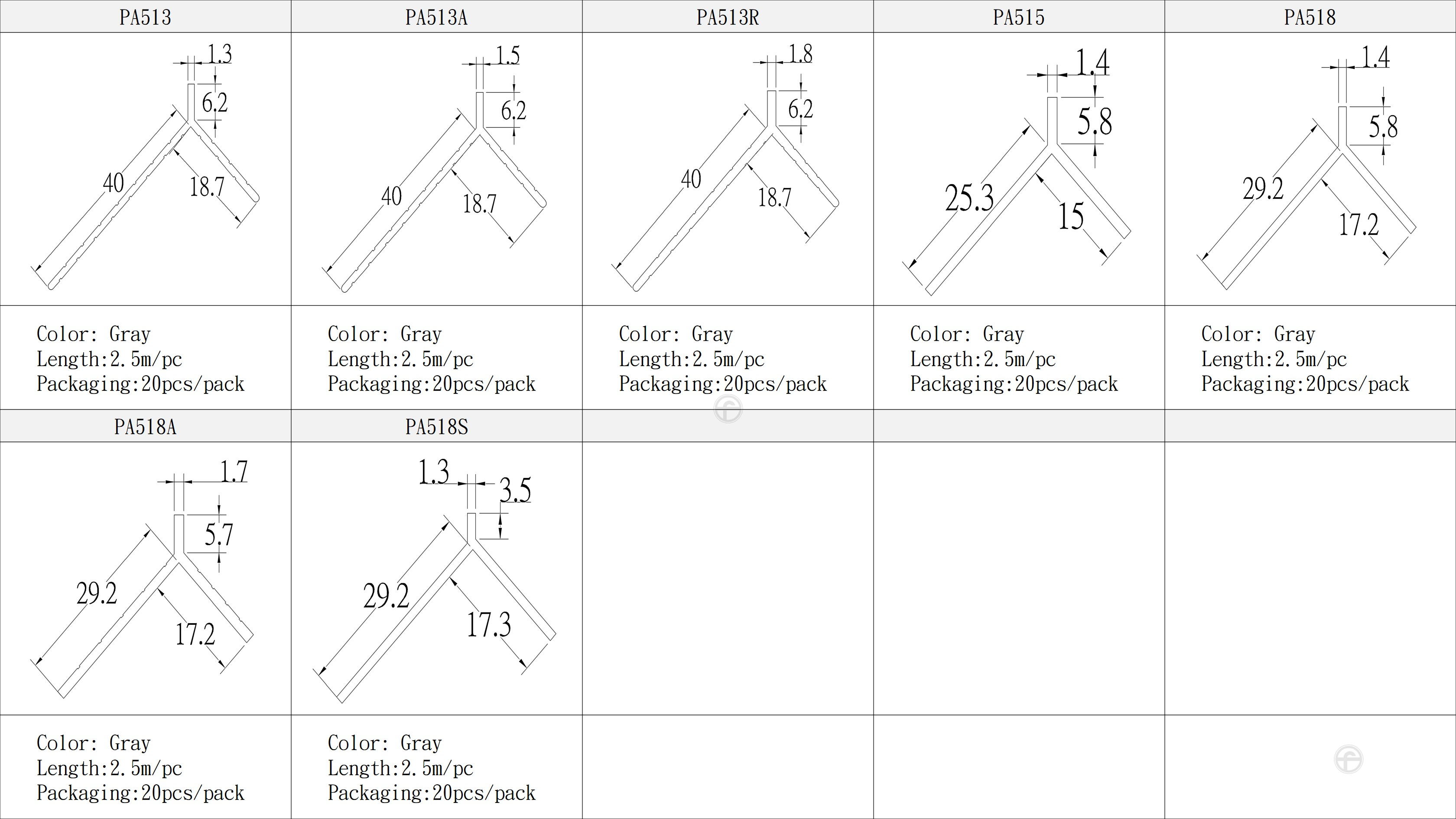 | PA513 | PA513A | PA513R | PA515 | PA518 |
|---|---|---|---|---|
| 1.3 6.2 40 18.7 | 1.5 6.2 40 18.7 | 1.8 6.2 40 18.7 | 1.4 5.8 25.3 15 | 1.4 5.8 29.2 17.2 |
| Color: Gray Length:2.5m/pc Packaging:20pcs/pack | Color: Gray Length:2.5m/pc Packaging:20pcs/pack | Color: Gray Length:2.5m/pc Packaging:20pcs/pack | Color: Gray Length:2.5m/pc Packaging:20pcs/pack | Color: Gray Length:2.5m/pc Packaging:20pcs/pack |
| PA518A | PA518S | | | |
| 1.7 5.7 29.2 17.2 | 1.3 3.5 29.2 17.3 | | | |
| Color: Gray Length:2.5m/pc Packaging:20pcs/pack | Color: Gray Length:2.5m/pc Packaging:20pcs/pack | | | |